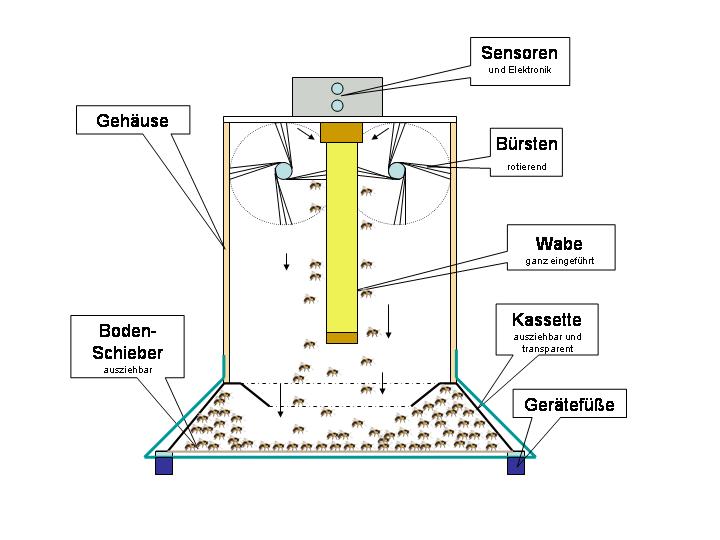 Sensoren
und Elektronik

Gehäuse

Bürsten
rotierend

Wabe
ganz eingeführt

Boden-Schieber
ausziehbar

Kassette
ausziehbar und transparent

Gerätefüße